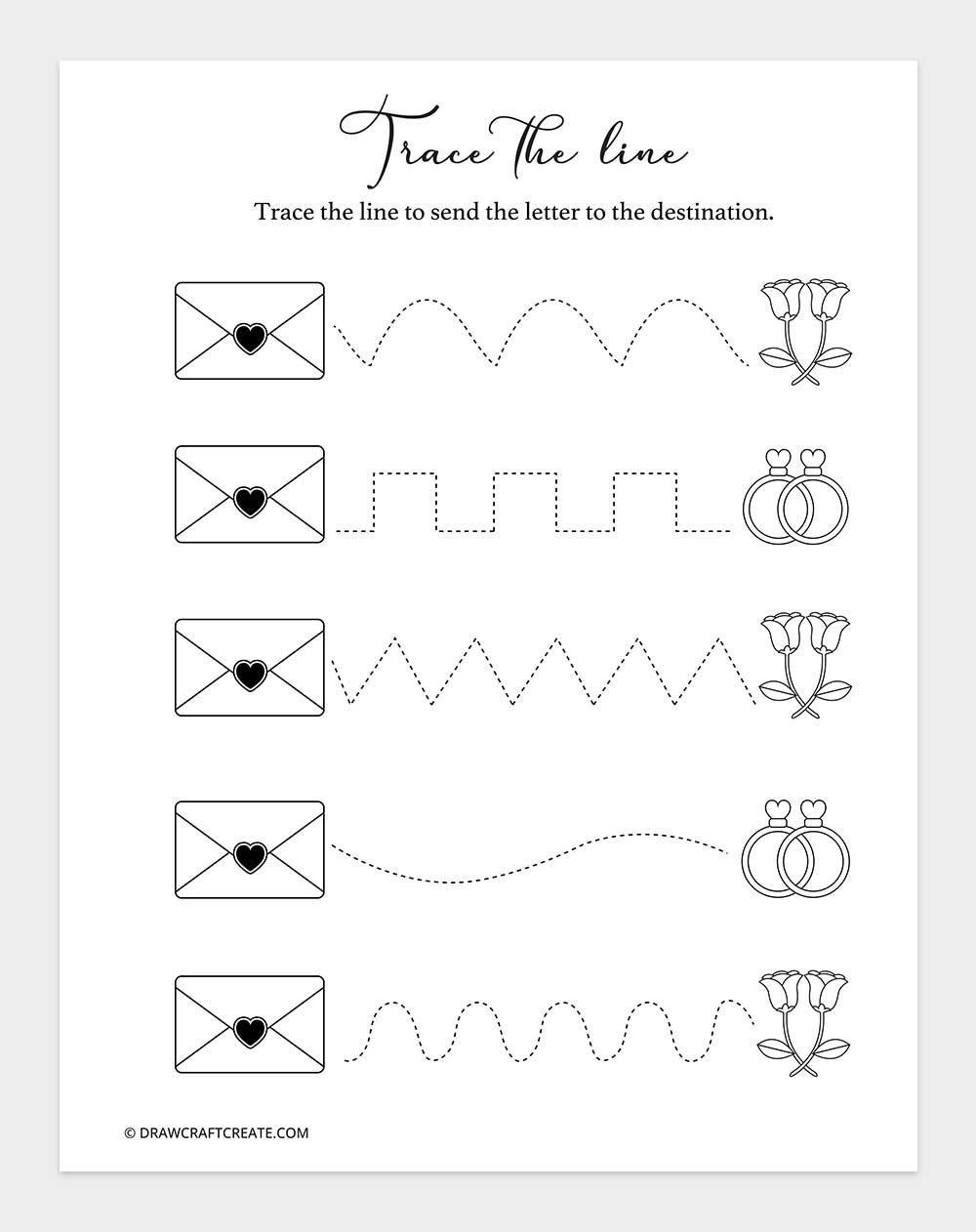 Trace the line

Trace the line to send the letter to the destination.

© DRAWCRAFTCREATE.COM