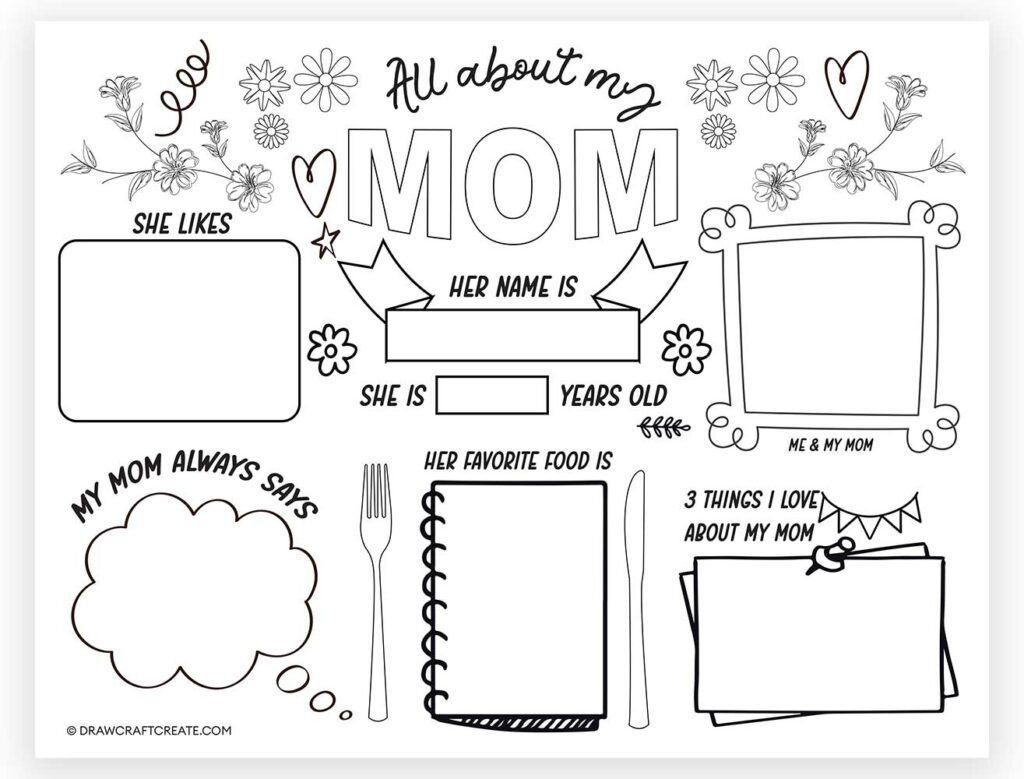 All about my
MOM

SHE LIKES

HER NAME IS

SHE IS YEARS OLD

ME & MY MOM

MY MOM ALWAYS SAYS

HER FAVORITE FOOD IS

3 THINGS I LOVE ABOUT MY MOM

© DRAWCRAFTCREATE.COM