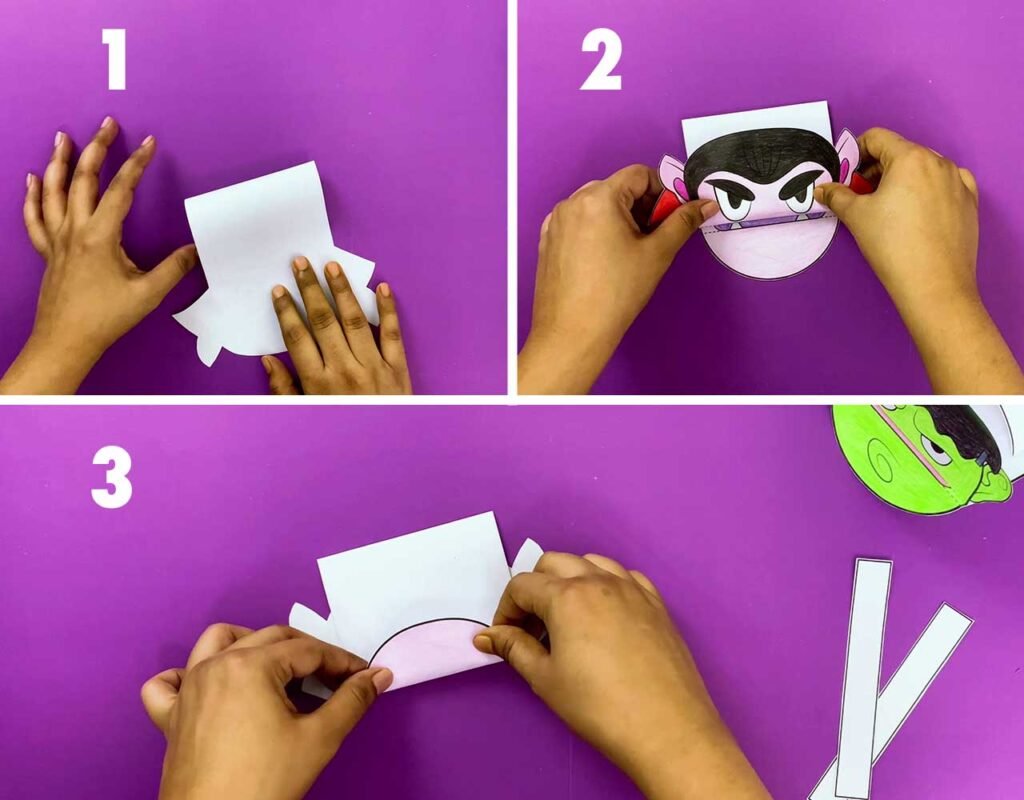 1

2

3